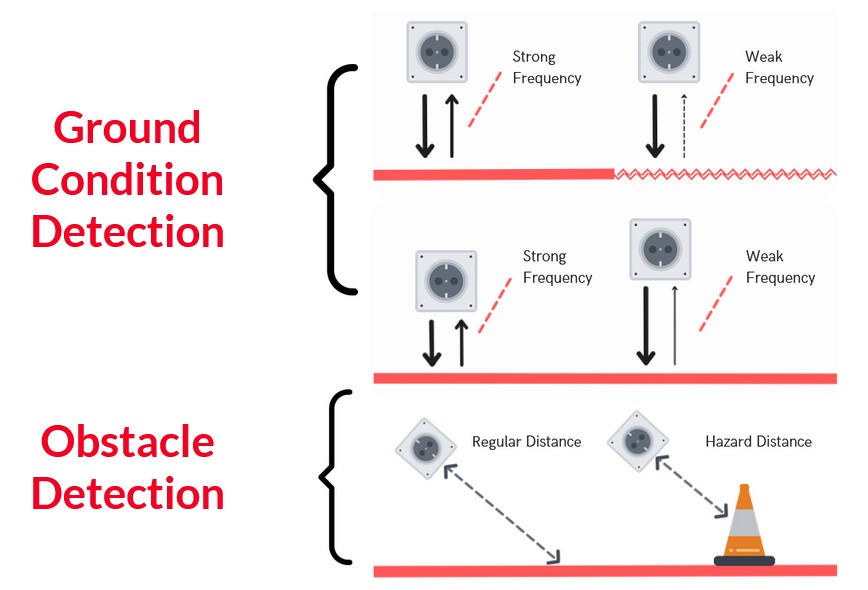 Ground Condition Detection

Strong Frequency

Weak Frequency

Strong Frequency

Weak Frequency

Obstacle Detection

Regular Distance

Hazard Distance