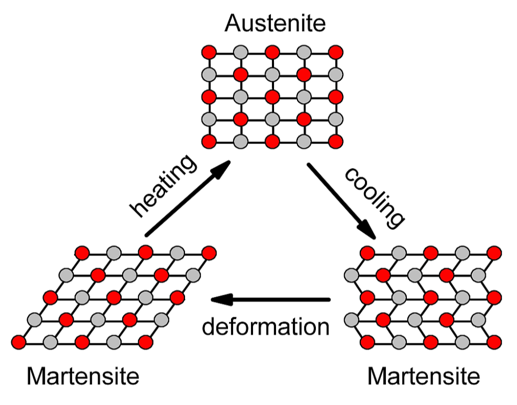 Austenite

heating

cooling

deformation

Martensite

Martensite