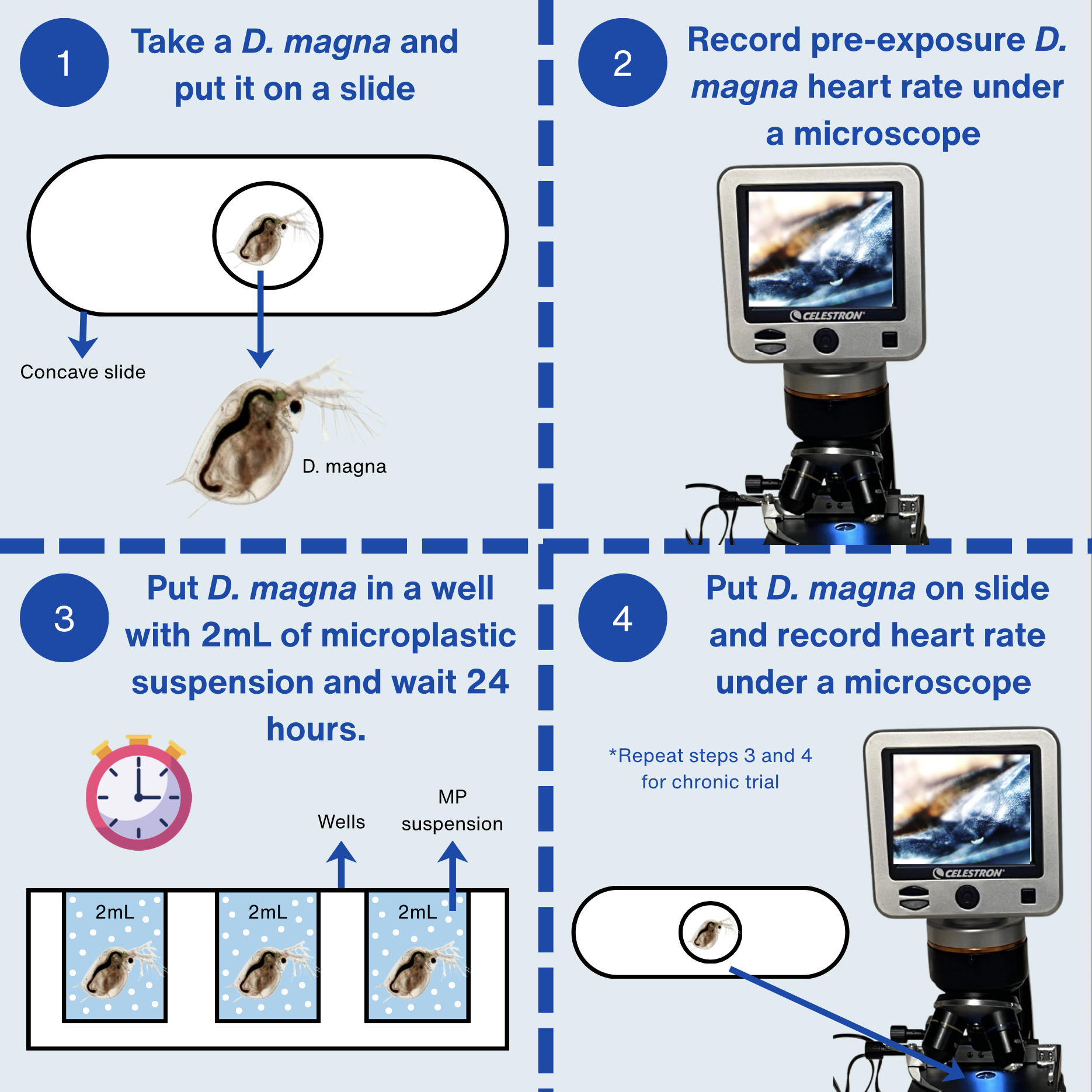 1

Take a D. magna and put it on a slide

Concave slide

D. magna

2

Record pre-exposure D. magna heart rate under a microscope

CELESTRON

3

Put D. magna in a well with 2mL of microplastic suspension and wait 24 hours.

Wells

MP suspension

2mL

2mL

2mL

4

Put D. magna on slide and record heart rate under a microscope

*Repeat steps 3 and 4 for chronic trial

CELESTRON