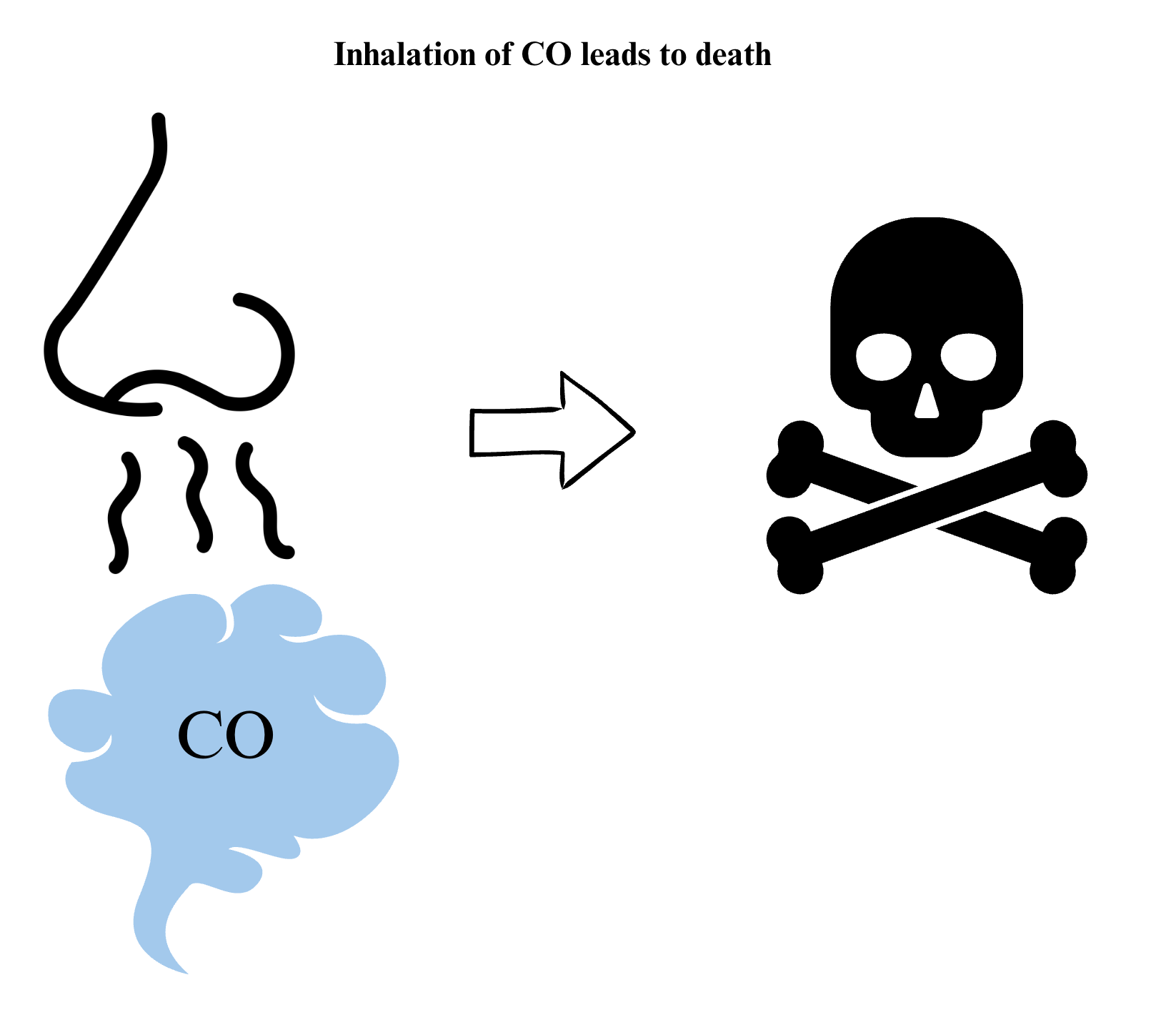 Inhalation of CO leads to death

CO